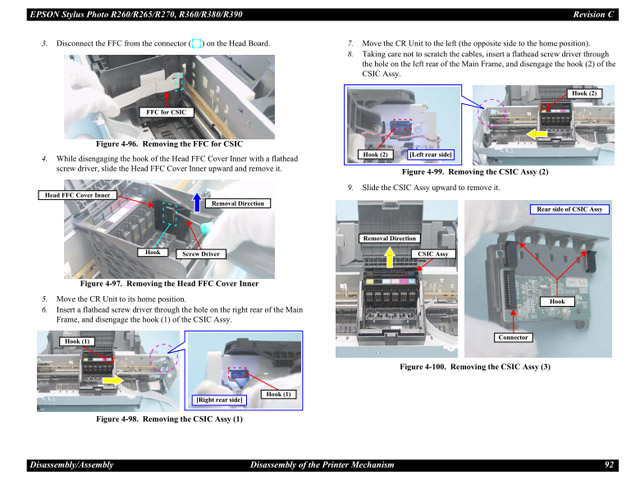 EPSON Stylus Photo R260/R265/R270, R360/R380/R390 Revision C

3. Disconnect the FFC from the connector ( ) on the Head Board.

FFC for CSIC

Figure 4-96. Removing the FFC for CSIC

4. While disengaging the hook of the Head FFC Cover Inner with a flathead screw driver, slide the Head FFC Cover Inner upward and remove it.

Head FFC Cover Inner

Removal Direction

Hook

Screw Driver

Figure 4-97. Removing the Head FFC Cover Inner

5. Move the CR Unit to its home position.

6. Insert a flathead screw driver through the hole on the right rear of the Main Frame, and disengage the hook (1) of the CSIC Assy.

Hook (1)

[Right rear side]

Hook (1)

Figure 4-98. Removing the CSIC Assy (1)

7. Move the CR Unit to the left (the opposite side to the home position).

8. Taking care not to scratch the cables, insert a flathead screw driver through the hole on the left rear of the Main Frame, and disengage the hook (2) of the CSIC Assy.

Hook (2)

[Left rear side]

Hook (2)

Figure 4-99. Removing the CSIC Assy (2)

9. Slide the CSIC Assy upward to remove it.

Removal Direction

CSIC Assy

Rear side of CSIC Assy

Hook

Connector

Figure 4-100. Removing the CSIC Assy (3)

Disassembly/Assembly Disassembly of the Printer Mechanism 92